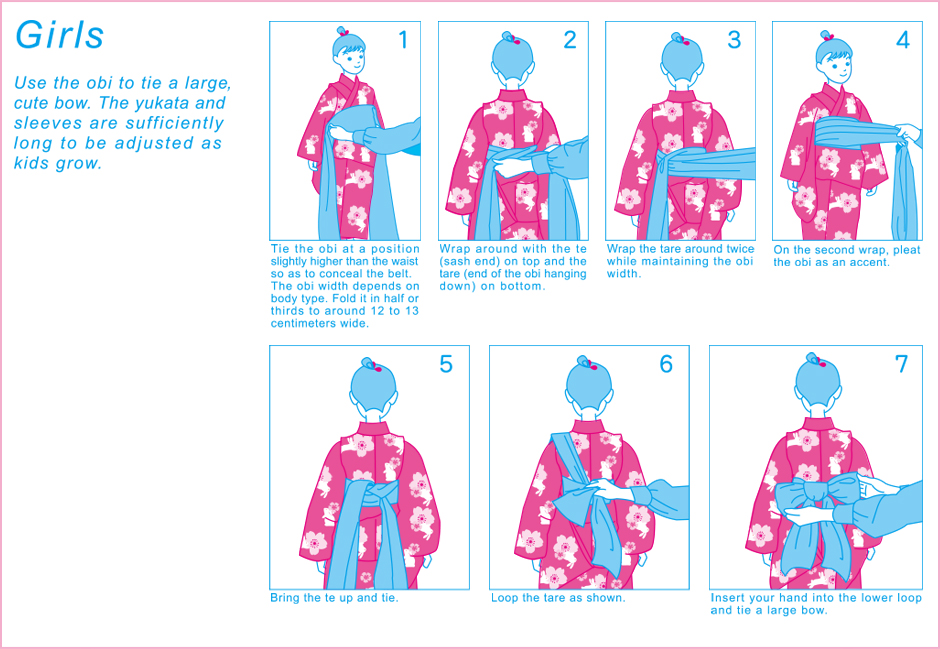 Girls

Use the obi to tie a large, cute bow. The yukata and sleeves are sufficiently long to be adjusted as kids grow.

1

Tie the obi at a position slightly higher than the waist so as to conceal the belt. The obi width depends on body type. Fold it in half or thirds to around 12 to 13 centimeters wide.

2

Wrap around with the te (sash end) on top and the tare (end of the obi hanging down) on bottom.

3

Wrap the tare around twice while maintaining the obi width.

4

On the second wrap, pleat the obi as an accent.

5

Bring the te up and tie.

6

Loop the tare as shown.

7

Insert your hand into the lower loop and tie a large bow.