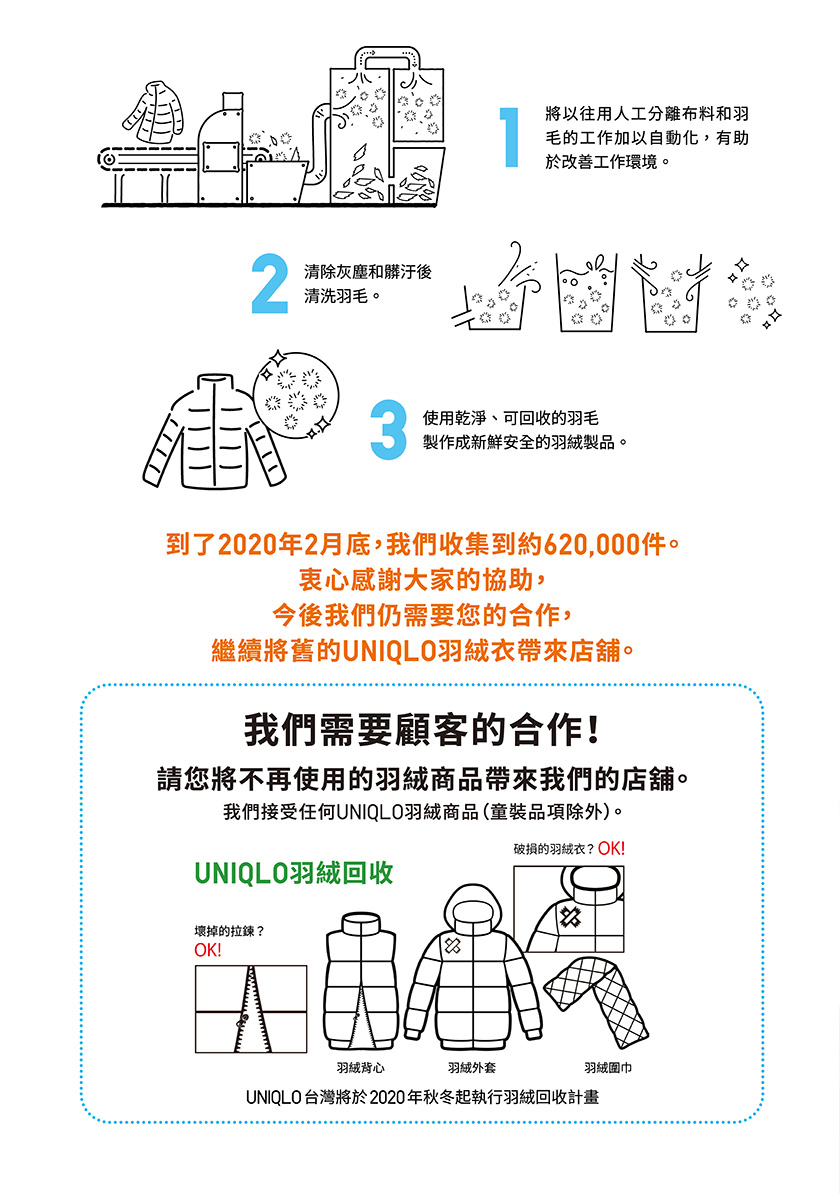 1 將以往用人工分離布料和羽毛的工作加以自動化，有助於改善工作環境。

2 清除灰塵和髒汙後清洗羽毛。

3 使用乾淨、可回收的羽毛製作成新鮮安全的羽絨製品。

到了2020年2月底，我們收集到約620,000件。
衷心感謝大家的協助，
今後我們仍需要您的合作，
繼續將舊的UNIQLO羽絨衣帶來店舖。

我們需要顧客的合作！
請您將不再使用的羽絨商品帶來我們的店舖。
我們接受任何UNIQLO羽絨商品（童裝品項除外）。

UNIQLO羽絨回收

破損的羽絨衣？OK!

壞掉的拉鍊？
OK!

羽絨背心

羽絨外套

羽絨圍巾

UNIQLO台灣將於2020年秋冬起執行羽絨回收計畫