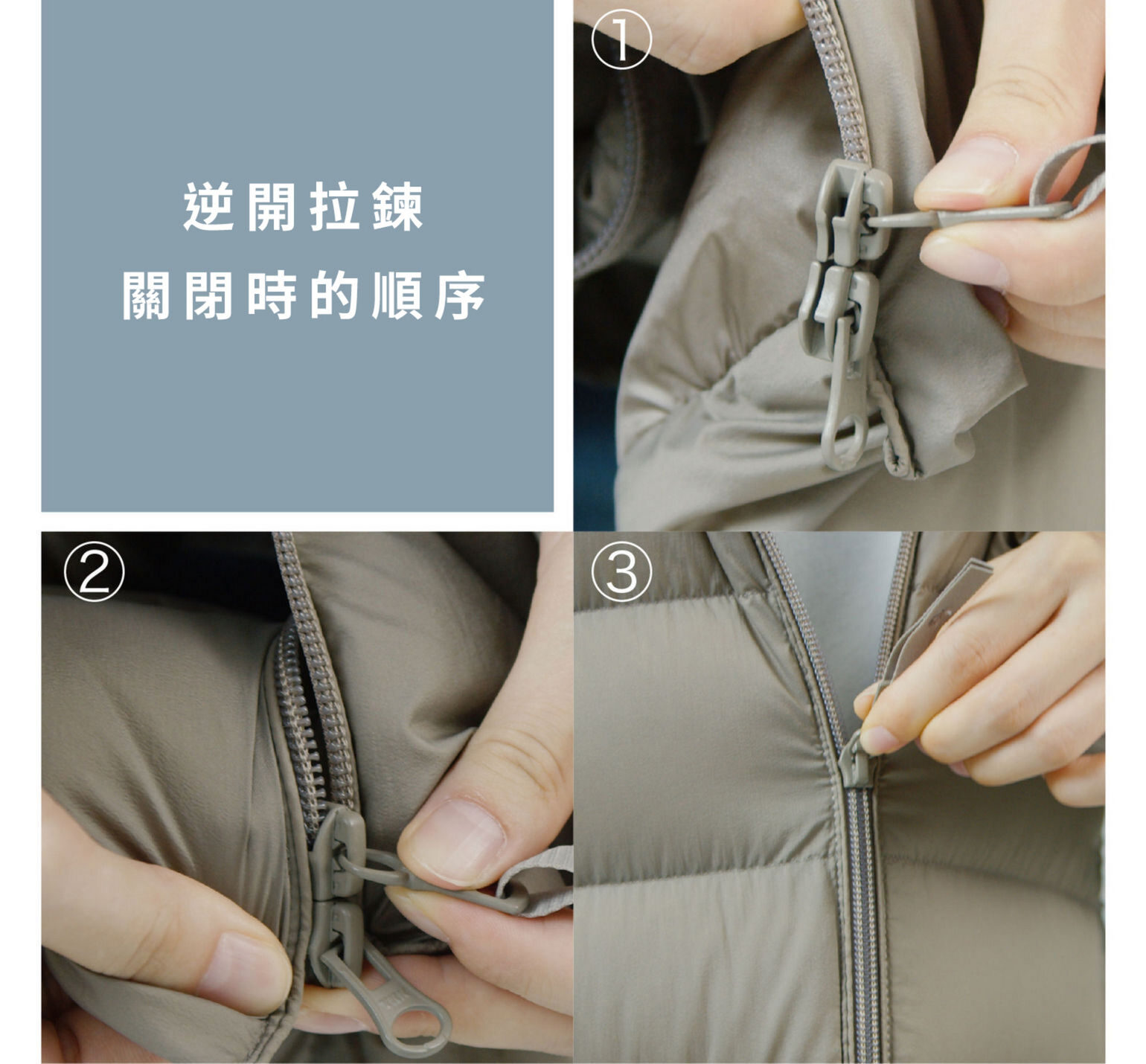 逆開拉鍊
關閉時的順序

①

②

③