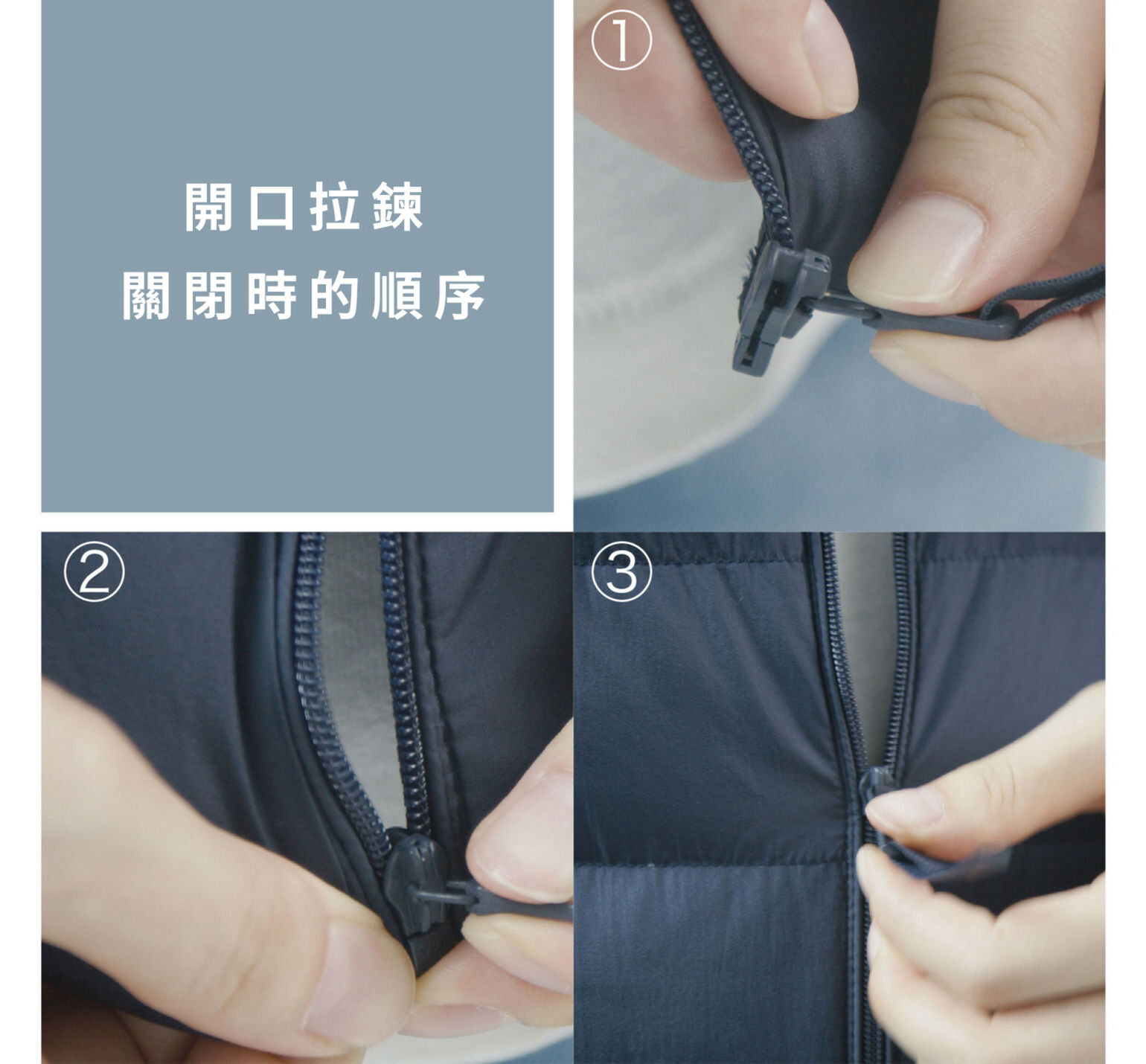 開口拉鍊
關閉時的順序

①

②

③