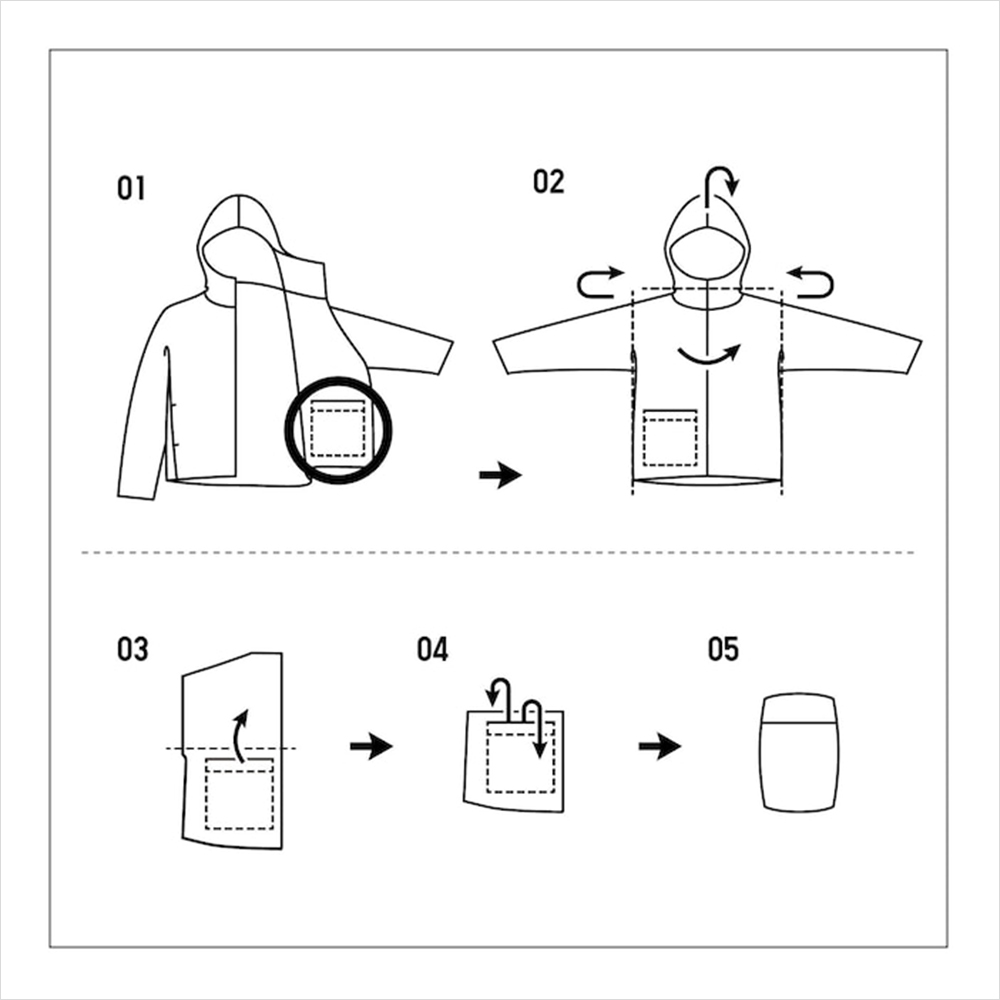 01

02

03

04

05