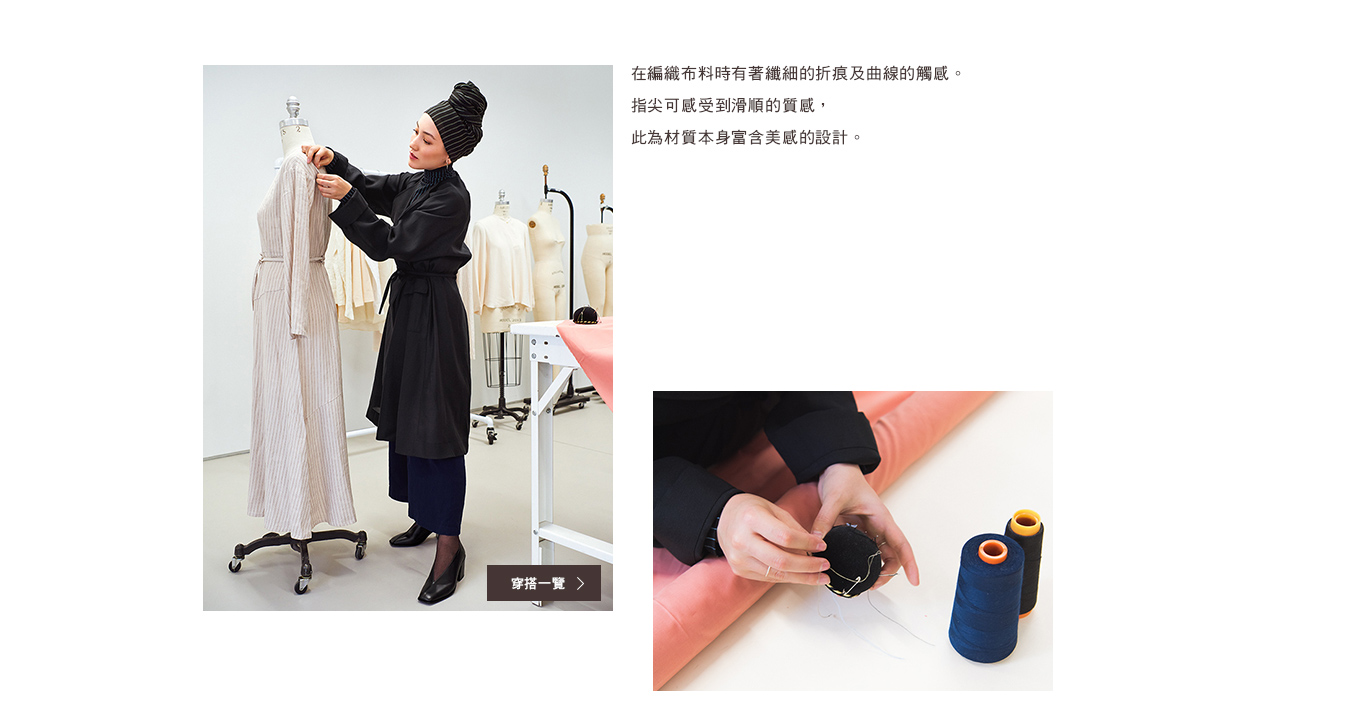 在編織布料時有著纖細的折痕及曲線的觸感。
指尖可感受到滑順的質感，
此為材質本身富含美感的設計。

穿搭一覽