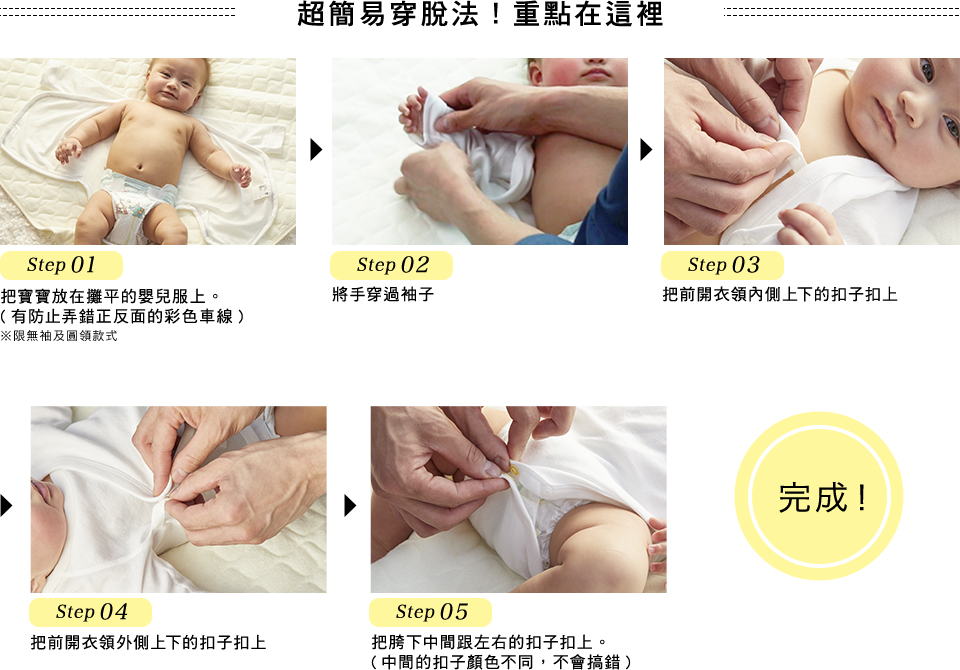 超簡易穿脫法！重點在這裡

Step 01

把寶寶放在攤平的嬰兒服上。
（有防止弄錯正反面的彩色車線）
※限無袖及圓領款式

Step 02

將手穿過袖子

Step 03

把前開衣領內側上下的扣子扣上

Step 04

把前開衣領外側上下的扣子扣上

Step 05

把胯下中間跟左右的扣子扣上。
（中間的扣子顏色不同，不會搞錯）

完成！