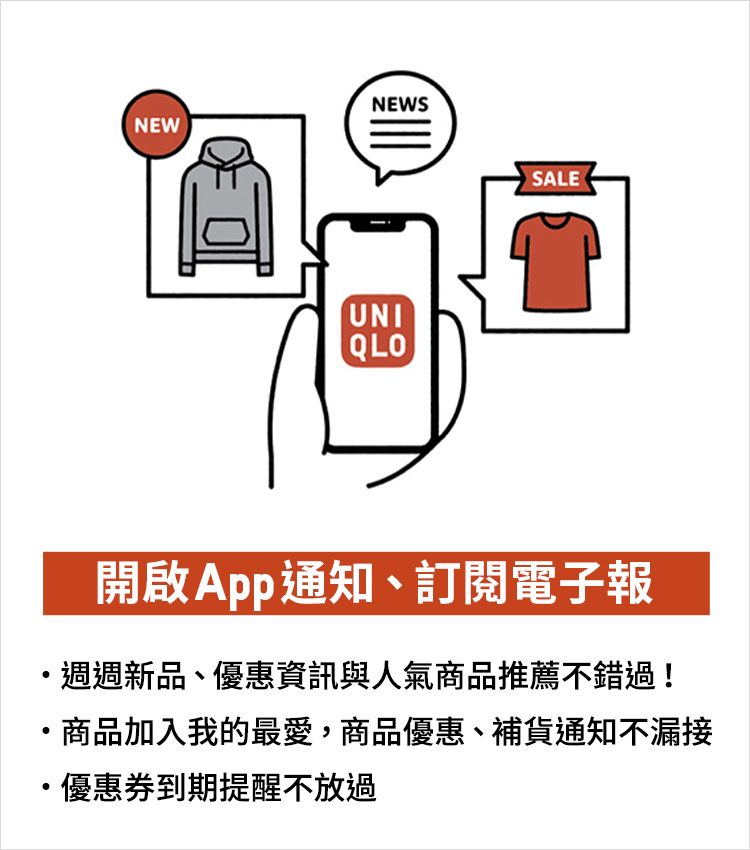 NEW

NEWS

SALE

UNI
QLO

開啟App通知、訂閱電子報

・週週新品、優惠資訊與人氣商品推薦不錯過！

・商品加入我的最愛，商品優惠、補貨通知不漏接

・優惠券到期提醒不放過