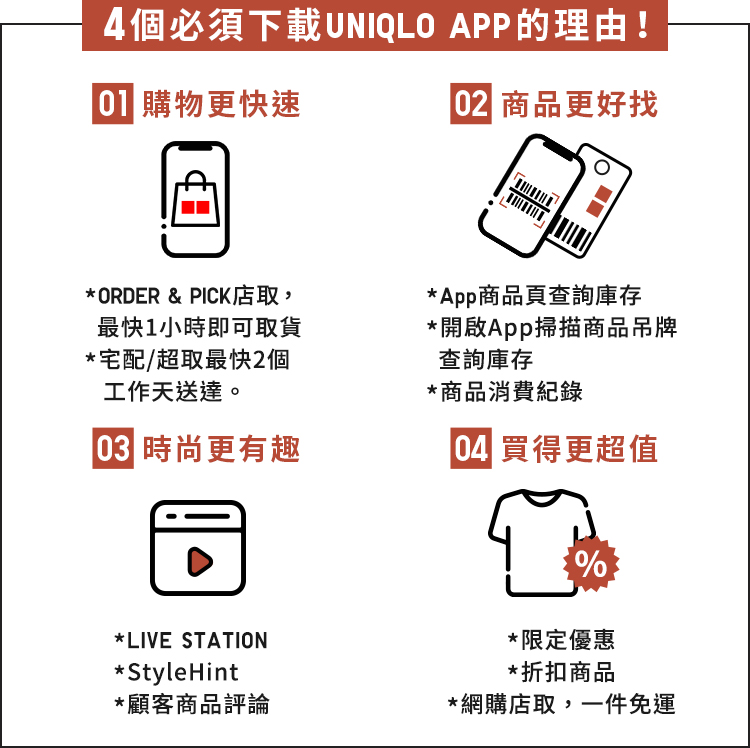 4個必須下載UNIQLO APP的理由！

01 購物更快速

*ORDER & PICK店取，最快1小時即可取貨
*宅配/超取最快2個工作天送達。

02 商品更好找

*App商品頁查詢庫存
*開啟App掃描商品吊牌查詢庫存
*商品消費紀錄

03 時尚更有趣

*LIVE STATION
*StyleHint
*顧客商品評論

04 買得更超值

%

*限定優惠
*折扣商品
*網購店取，一件免運