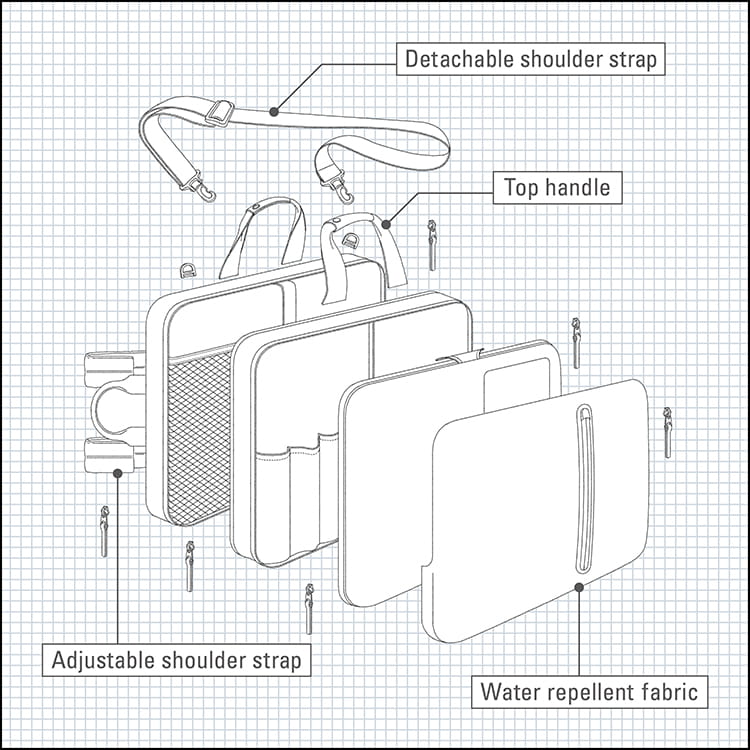 Detachable shoulder strap

Top handle

Adjustable shoulder strap

Water repellent fabric