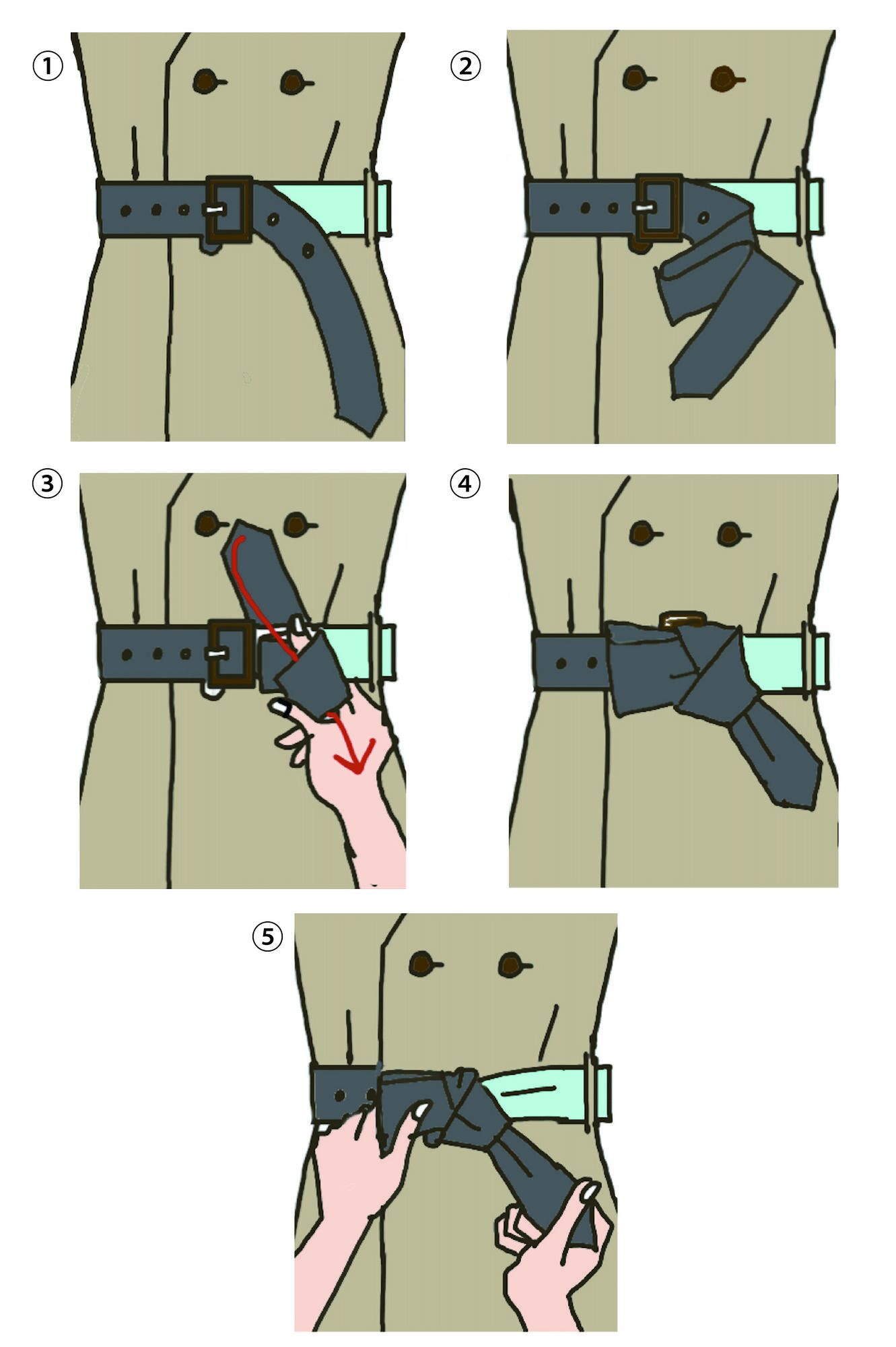 ①
②
③
④
⑤