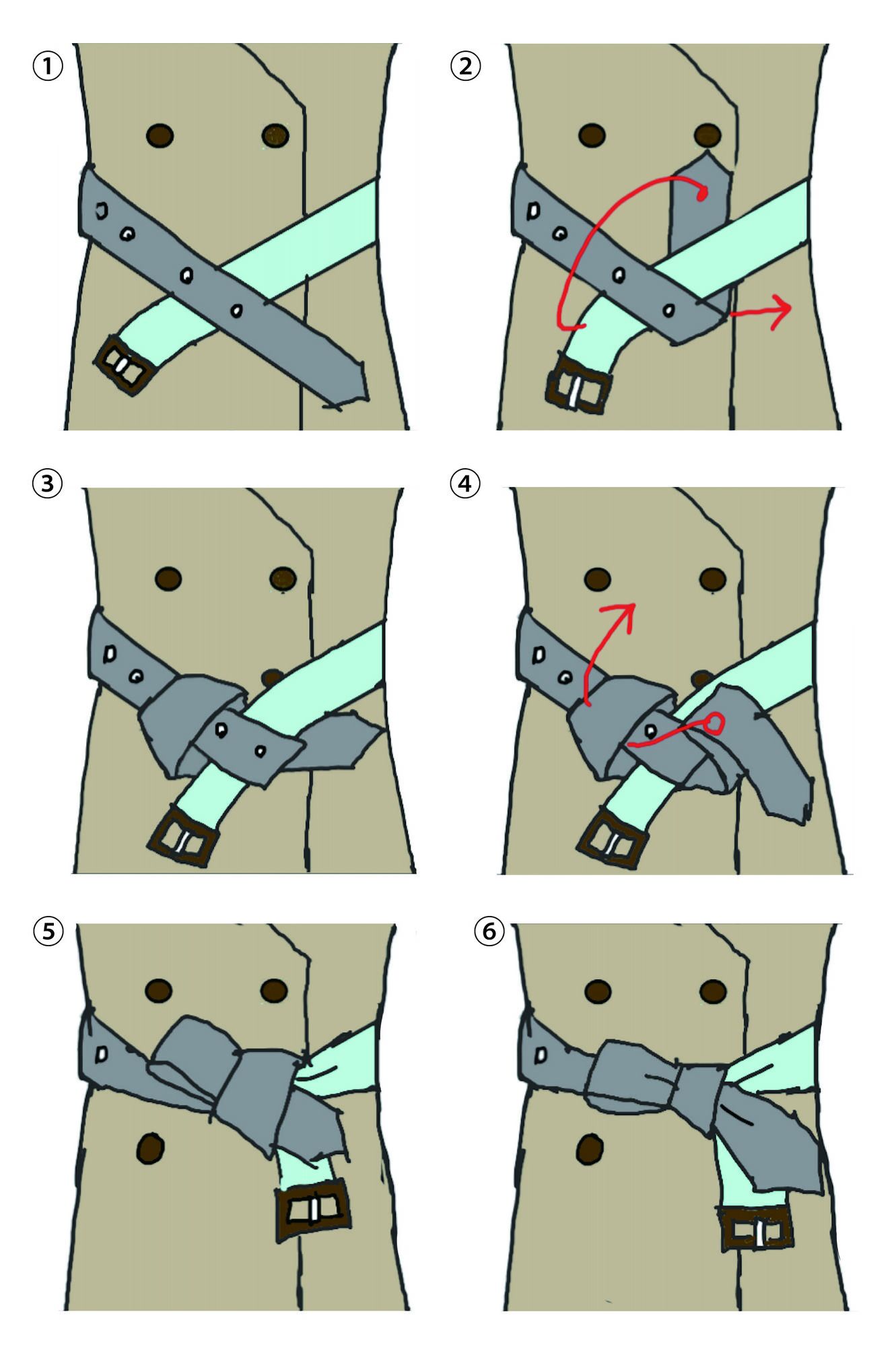 ①

②

③

④

⑤

⑥