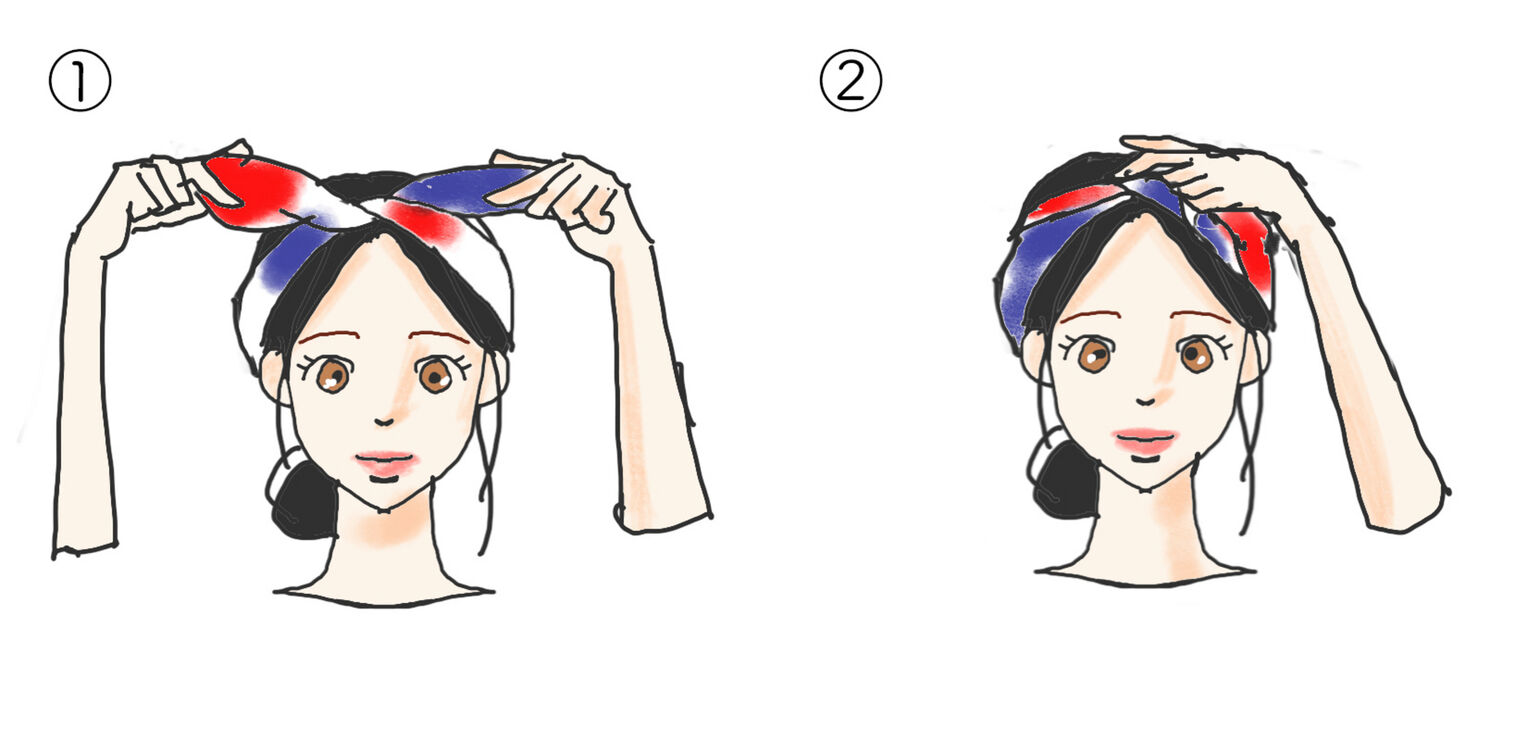 ①

②