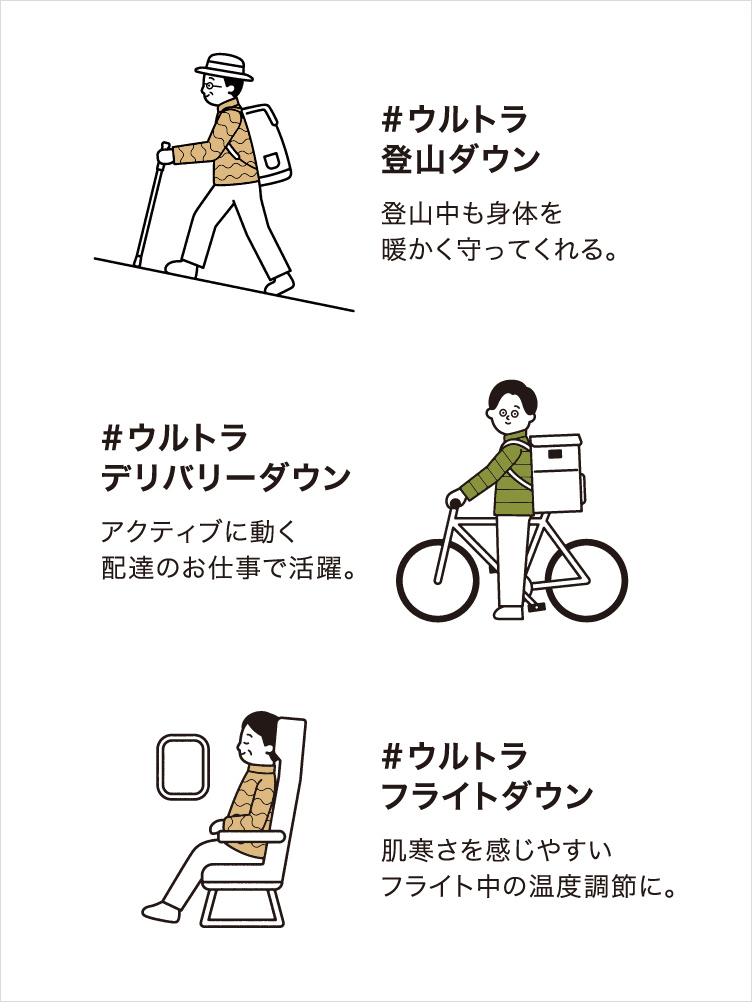 #ウルトラ
登山ダウン

登山中も身体を
暖かく守ってくれる。

#ウルトラ
デリバリーダウン

アクティブに動く
配達のお仕事で活躍。

#ウルトラ
フライトダウン

肌寒さを感じやすい
フライト中の温度調節に。