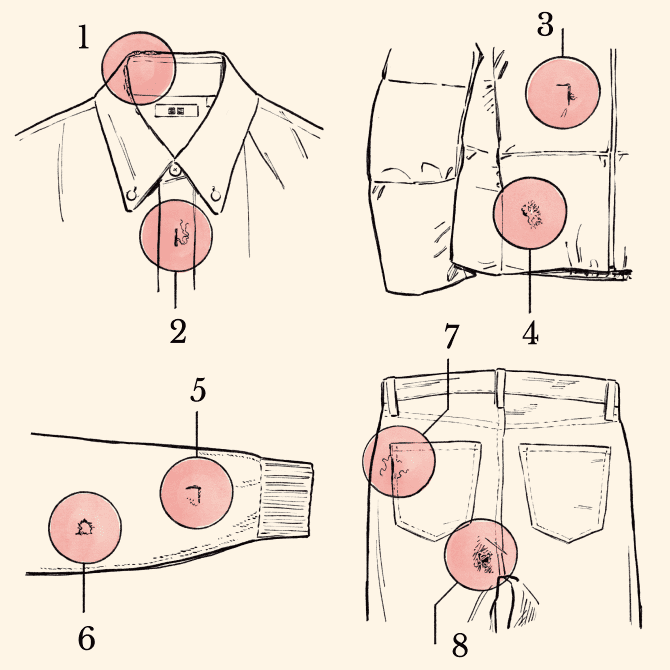 1
2
3
4
5
6
7
8