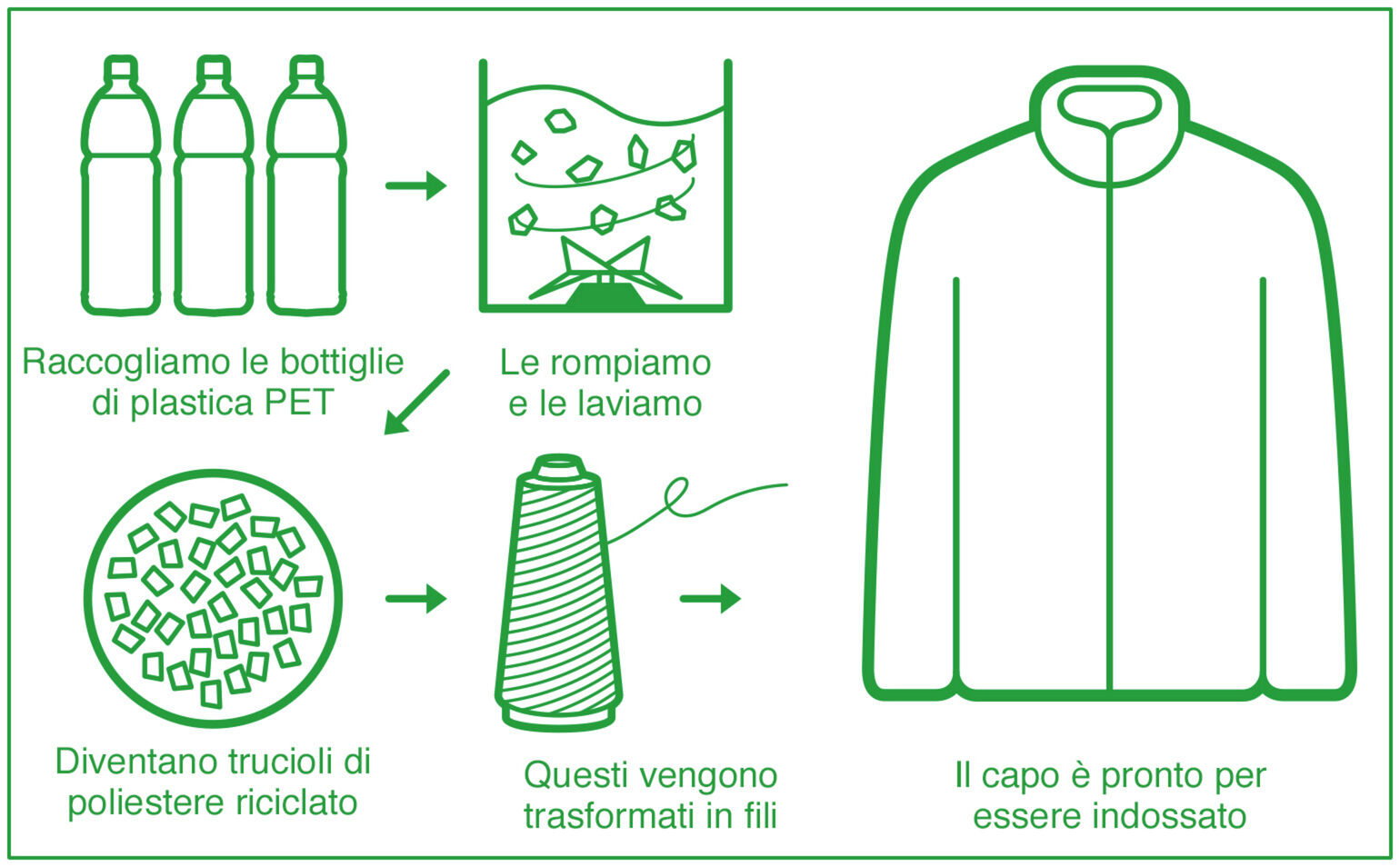 Raccogliamo le bottiglie di plastica PET

Le rompiamo e le laviamo

Diventano trucioli di poliestere riciclato

Questi vengono trasformati in fili

Il capo è pronto per essere indossato