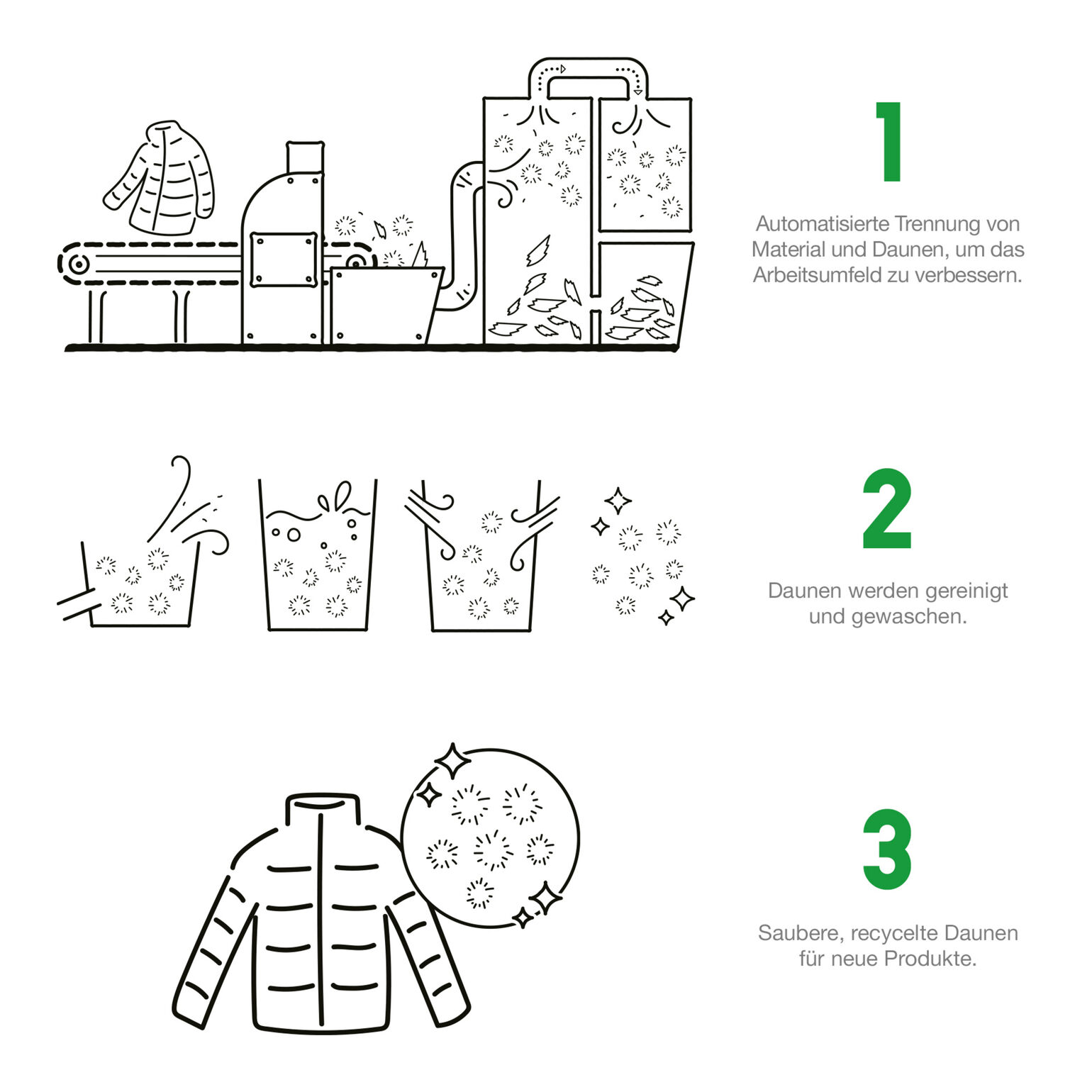 1

Automatisierte Trennung von Material und Daunen, um das Arbeitsumfeld zu verbessern.

2

Daunen werden gereinigt und gewaschen.

3

Saubere, recycelte Daunen für neue Produkte.