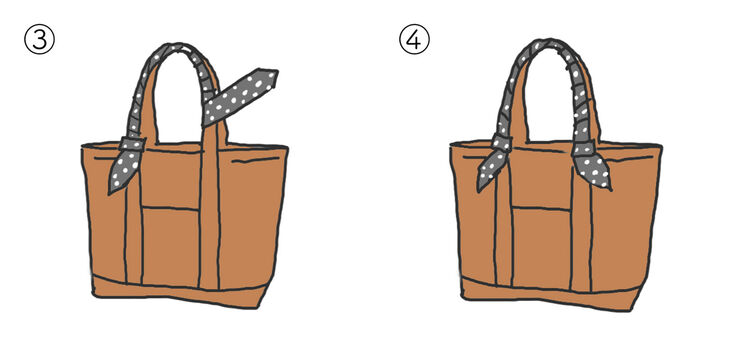 ③

④