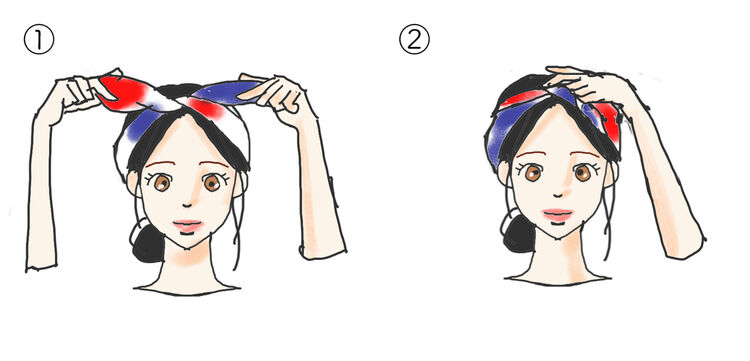 ①

②